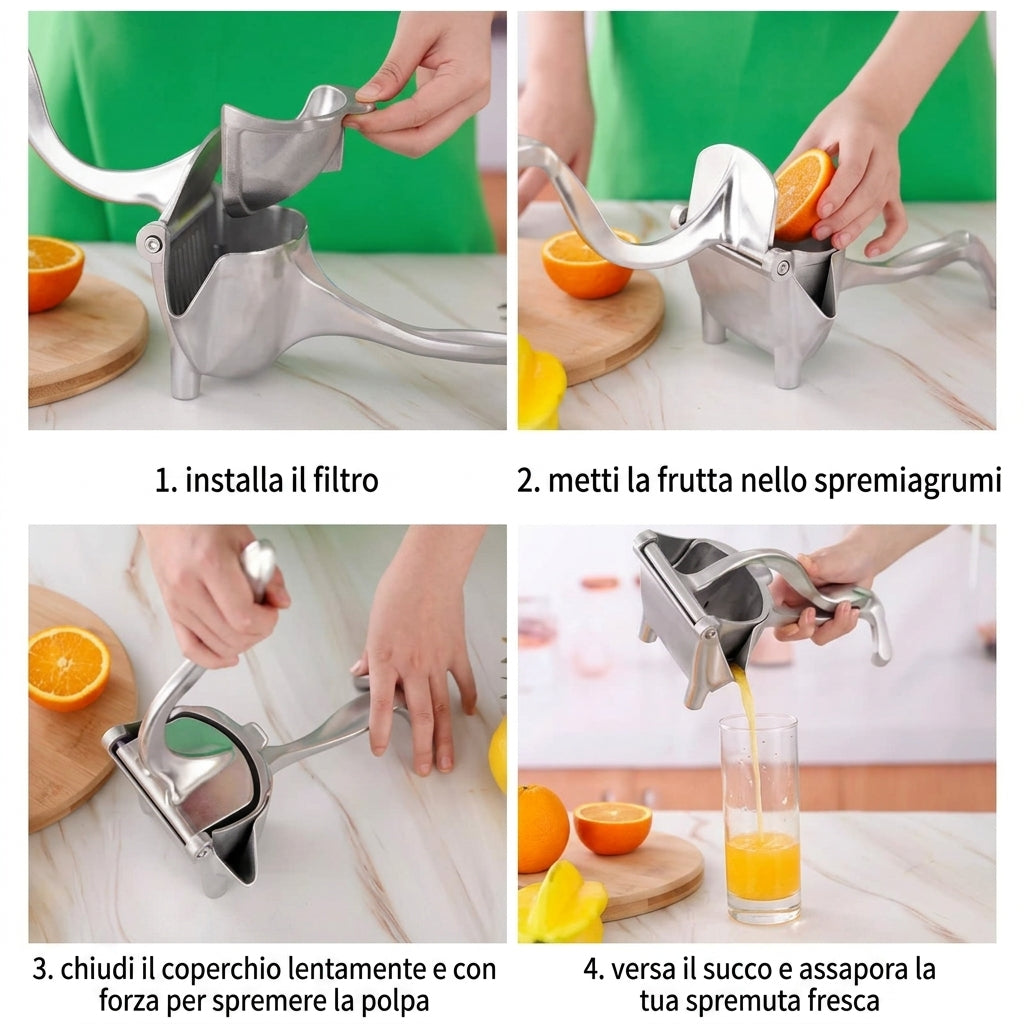 1. installa il filtro

2. metti la frutta nello spremiagrumi

3. chiudi il coperchio lentamente e con forza per spremere la polpa

4. versa il succo e assapora la tua spremuta fresca